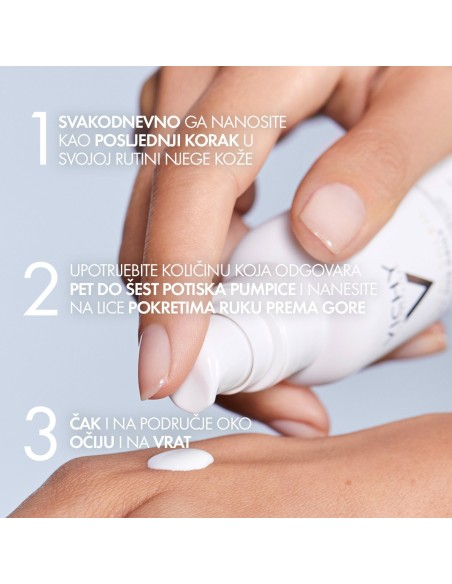 1 SVAKODNEVNO GA NANOSITE KAO POSLJEDNJI KORAK U SVOJOJ RUTINI NJEGE KOŽE

2 UPOTRIJEBITE KOLIČINU KOJA ODGOVARA PET DO ŠEST POTISKA PUMPICE I NANESITE NA LICE POKRETIMA RUKU PREMA GORE

3 ČAK I NA PODRUČJE OKO OČIJU I NA VRAT

VICHY