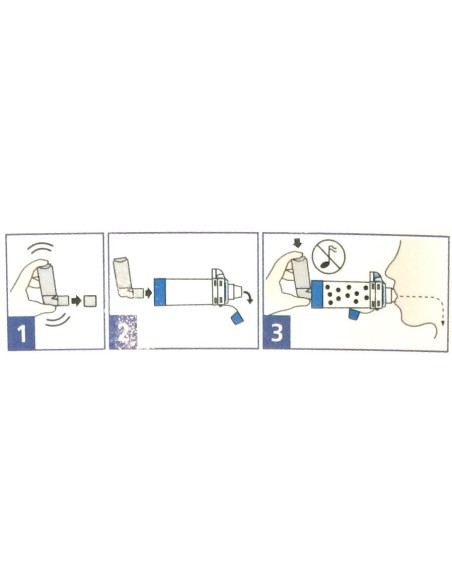 1

2

3