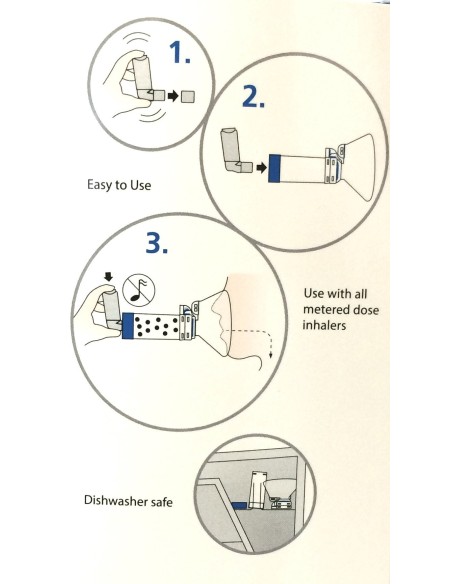 1.

2.

Easy to Use

3.

Use with all metered dose inhalers

Dishwasher safe